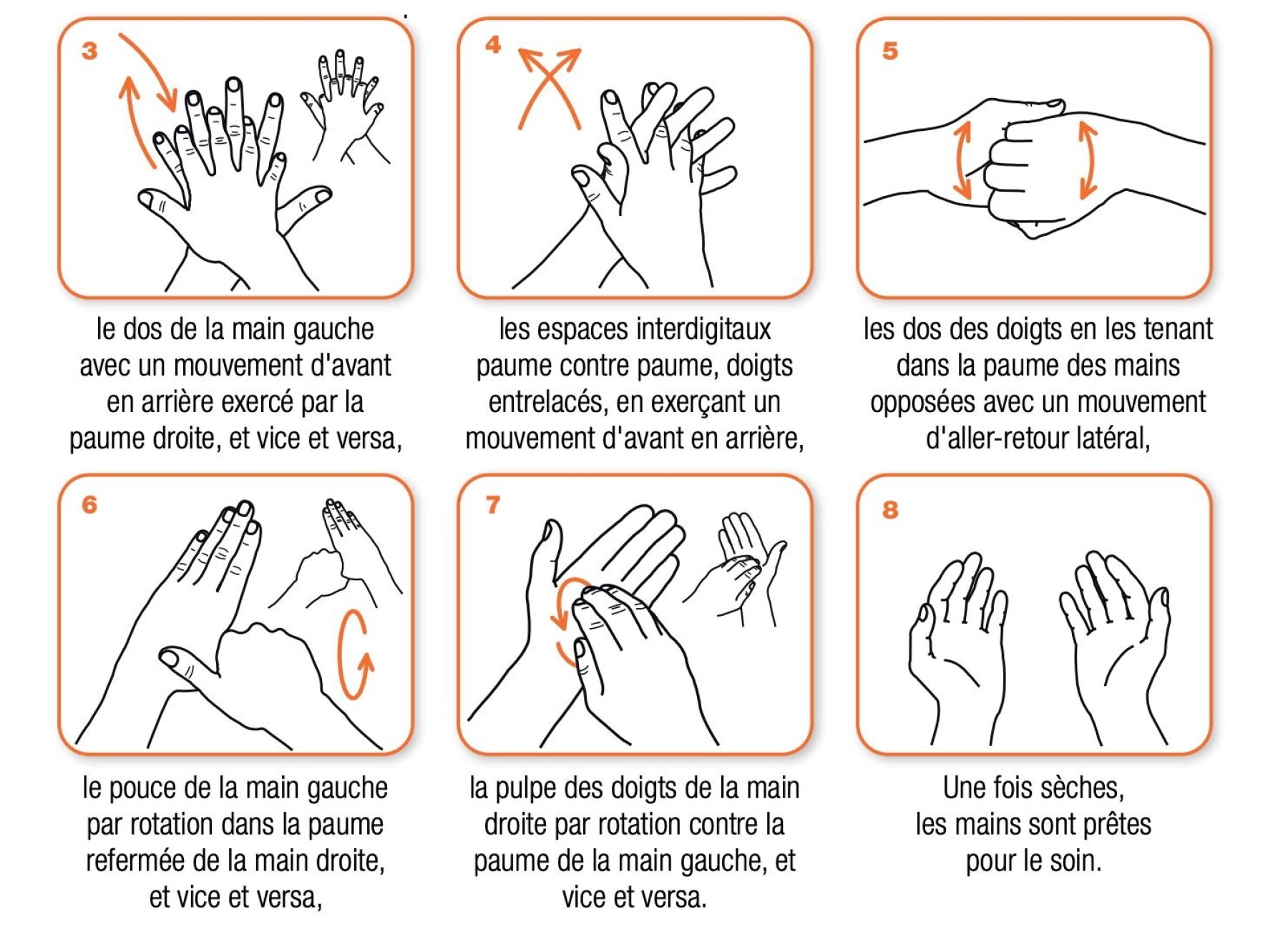 3

le dos de la main gauche avec un mouvement d'avant en arrière exercé par la paume droite, et vice et versa,

4

les espaces interdigitaux paume contre paume, doigts entrelacés, en exerçant un mouvement d'avant en arrière,

5

les dos des doigts en les tenant dans la paume des mains opposées avec un mouvement d'aller-retour latéral,

6

le pouce de la main gauche par rotation dans la paume refermée de la main droite, et vice et versa,

7

la pulpe des doigts de la main droite par rotation contre la paume de la main gauche, et vice et versa.

8

Une fois sèches, les mains sont prêtes pour le soin.